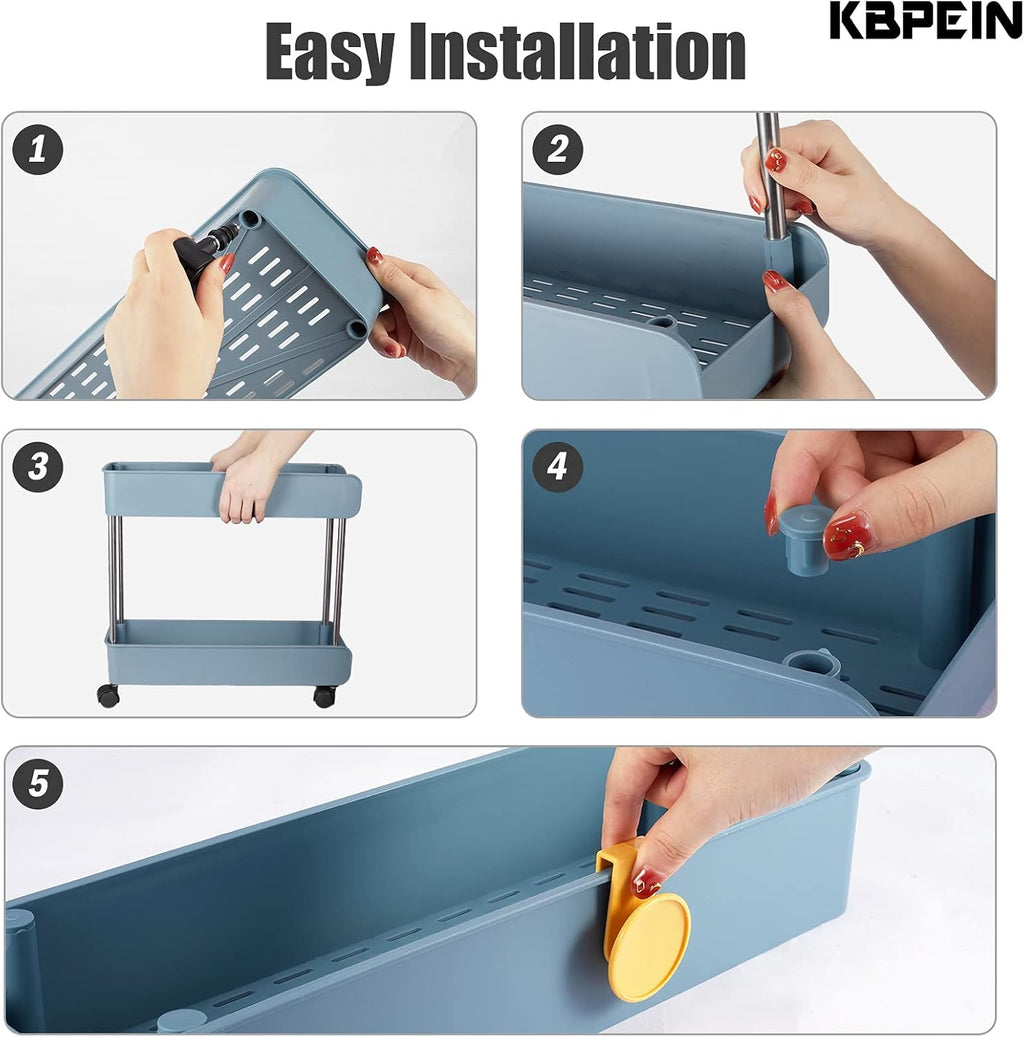 Easy Installation

KBPEIN

1

2

3

4

5